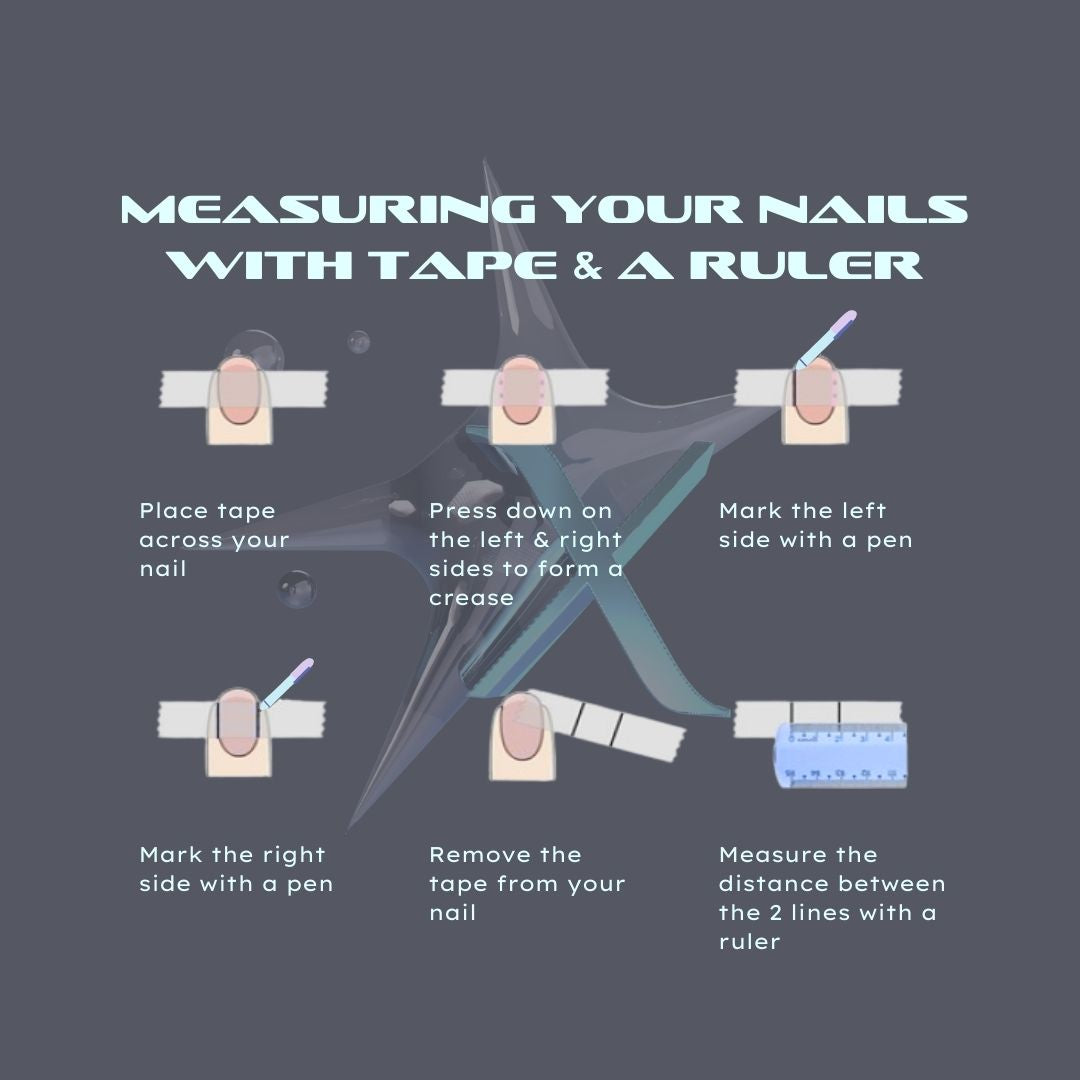 MEASURING YOUR NAILS WITH TAPE & A RULER

Place tape across your nail

Press down on the left & right sides to form a crease

Mark the left side with a pen

Mark the right side with a pen

Remove the tape from your nail

Measure the distance between the 2 lines with a ruler